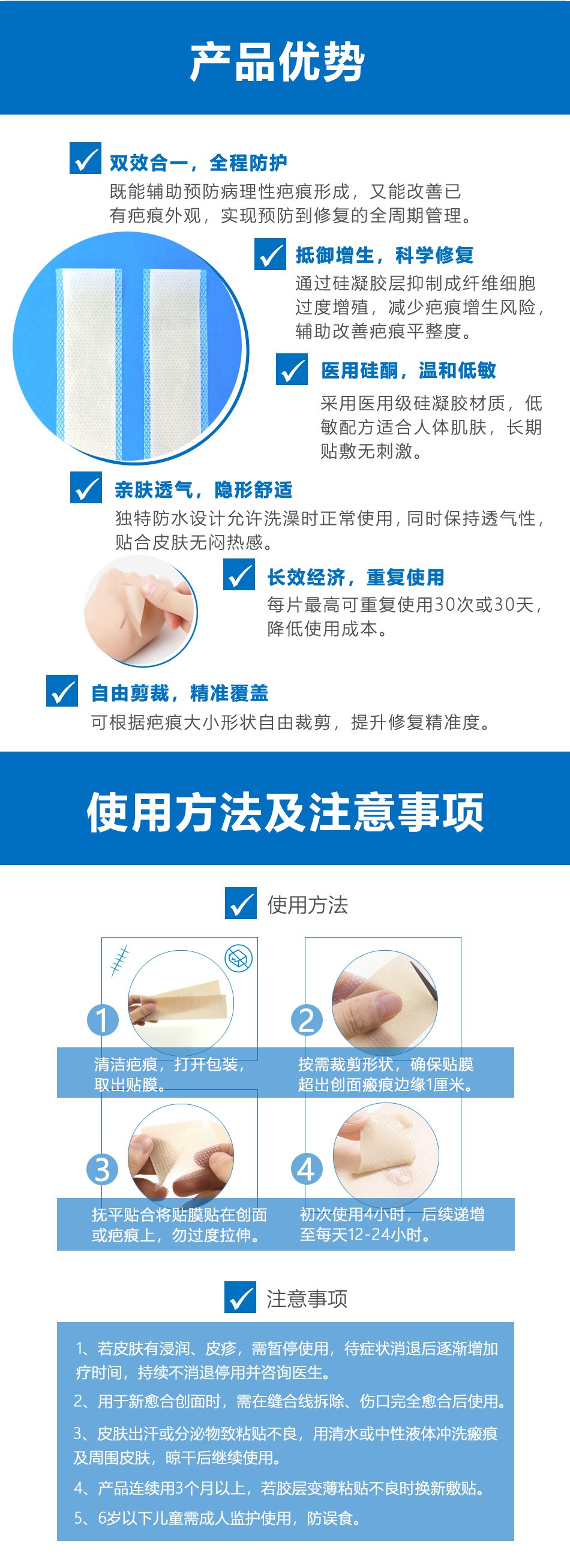 产品优势

双效合一，全程防护
既能辅助预防病理性疤痕形成，又能改善已有疤痕外观，实现预防到修复的全周期管理。

抵御增生，科学修复
通过硅凝胶层抑制成纤维细胞过度增殖，减少疤痕增生风险，辅助改善疤痕平整度。

医用硅酮，温和低敏
采用医用级硅凝胶材质，低敏配方适合人体肌肤，长期贴敷无刺激。

亲肤透气，隐形舒适
独特防水设计允许洗澡时正常使用，同时保持透气性，贴合皮肤无闷热感。

长效经济，重复使用
每片最高可重复使用30次或30天，降低使用成本。

自由剪裁，精准覆盖
可根据疤痕大小形状自由裁剪，提升修复精准度。

使用方法及注意事项

使用方法

1
清洁疤痕，打开包装，取出贴膜。

2
按需裁剪形状，确保贴膜超出创面瘢痕边缘1厘米。

3
抚平贴合将贴膜贴在创面或疤痕上，勿过度拉伸。

4
初次使用4小时，后续递增至每天12-24小时。

注意事项

1、若皮肤有浸润、皮疹，需暂停使用，待症状消退后逐渐增加疗时间，持续不消退停用并咨询医生。

2、用于新愈合创面时，需在缝合线拆除、伤口完全愈合后使用。

3、皮肤出汗或分泌物致粘贴不良，用清水或中性液体冲洗瘢痕及周围皮肤，晾干后继续使用。

4、产品连续用3个月以上，若胶层变薄粘贴不良时换新敷贴。

5、6岁以下儿童需成人监护使用，防误食。