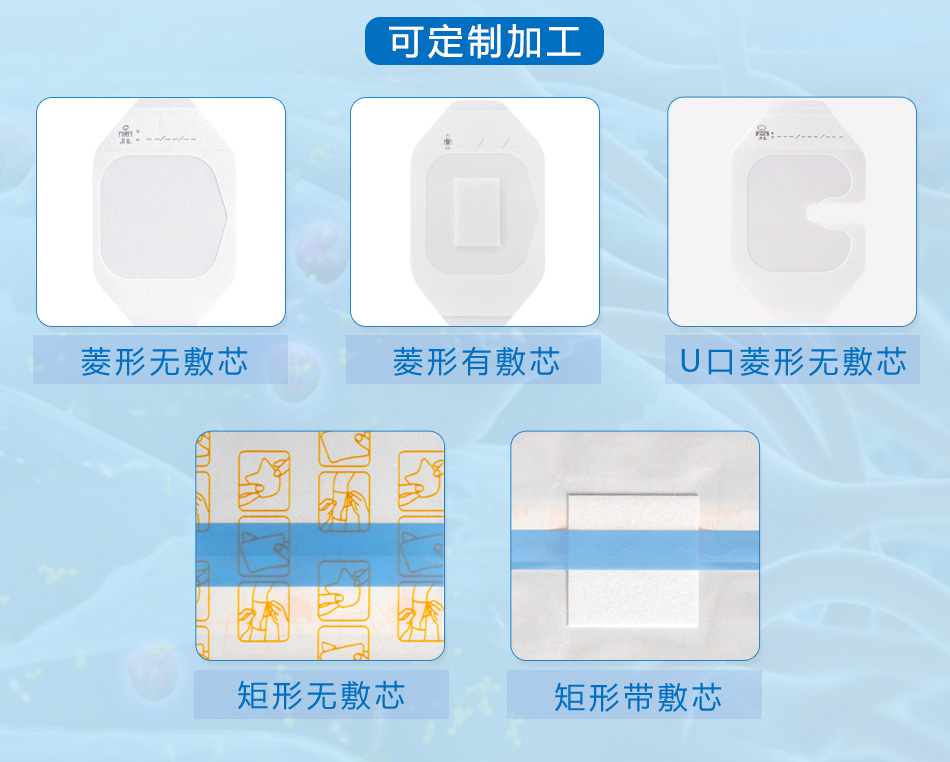 可定制加工

菱形无敷芯

菱形有敷芯

U口菱形无敷芯

矩形无敷芯

矩形带敷芯