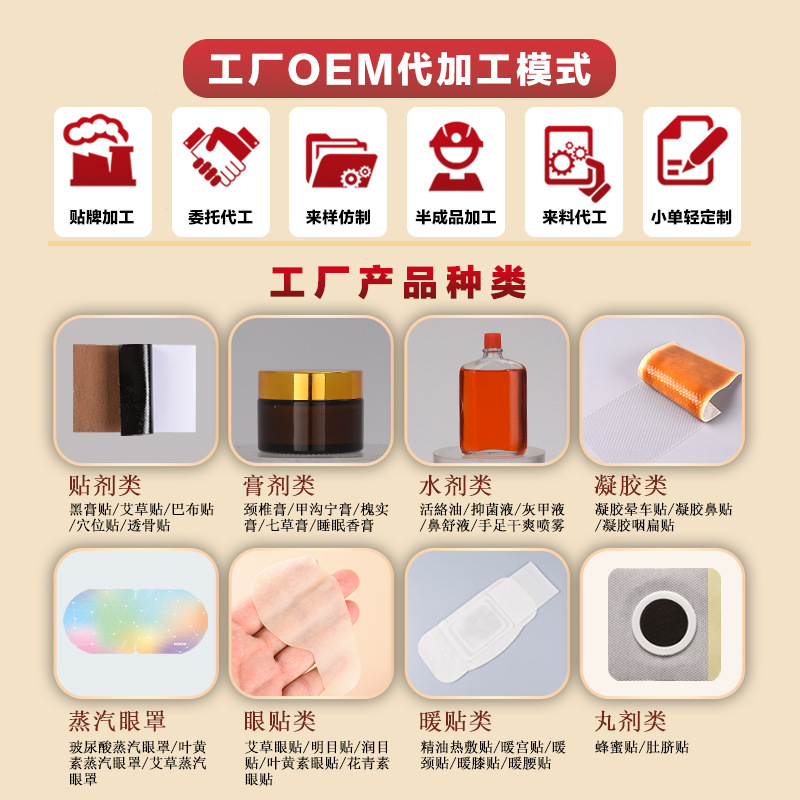 工厂OEM代加工模式

贴牌加工
委托代工
来样仿制
半成品加工
来料代工
小单轻定制

工厂产品种类

贴剂类
黑膏贴/艾草贴/巴布贴/穴位贴/透骨贴

膏剂类
颈椎膏/甲沟宁膏/槐实膏/七草膏/睡眠香膏

水剂类
活络油/抑菌液/灰甲液/鼻舒液/手足干爽喷雾

凝胶类
凝胶晕车贴/凝胶鼻贴/凝胶咽扁贴

蒸汽眼罩
玻尿酸蒸汽眼罩/叶黄素蒸汽眼罩/艾草蒸汽眼罩

眼贴类
艾草眼贴/明目贴/润目贴/叶黄素眼贴/花青素眼贴

暖贴类
精油热敷贴/暖宫贴/暖颈贴/暖膝贴/暖腰贴

丸剂类
蜂蜜贴/肚脐贴