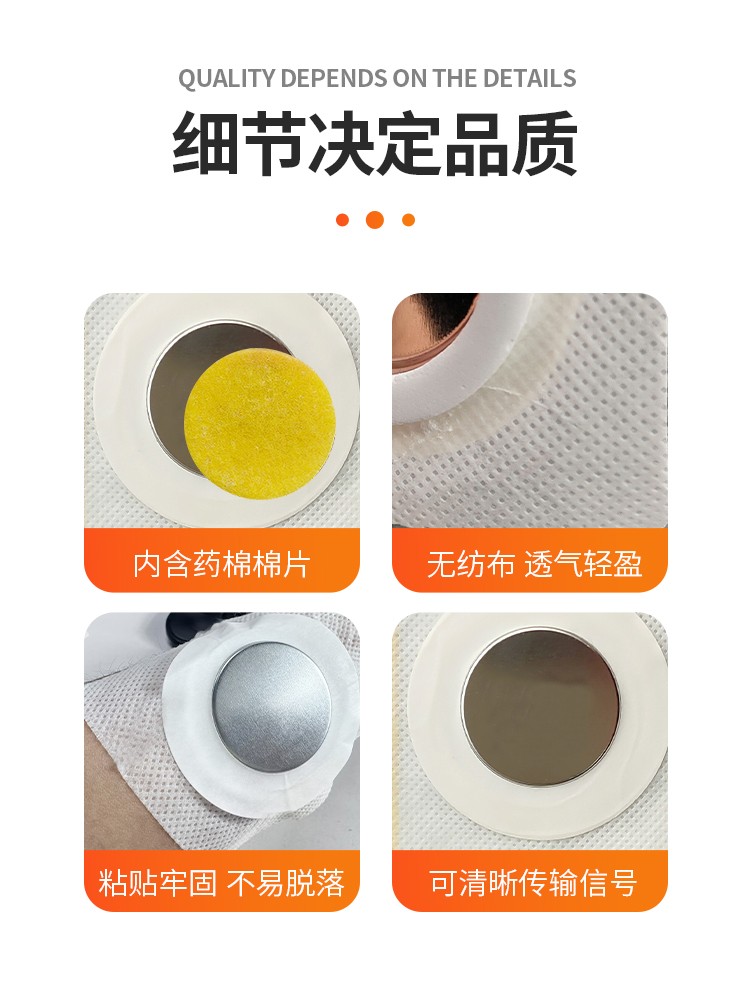 QUALITY DEPENDS ON THE DETAILS

细节决定品质

内含药棉棉片

无纺布 透气轻盈

粘贴牢固 不易脱落

可清晰传输信号