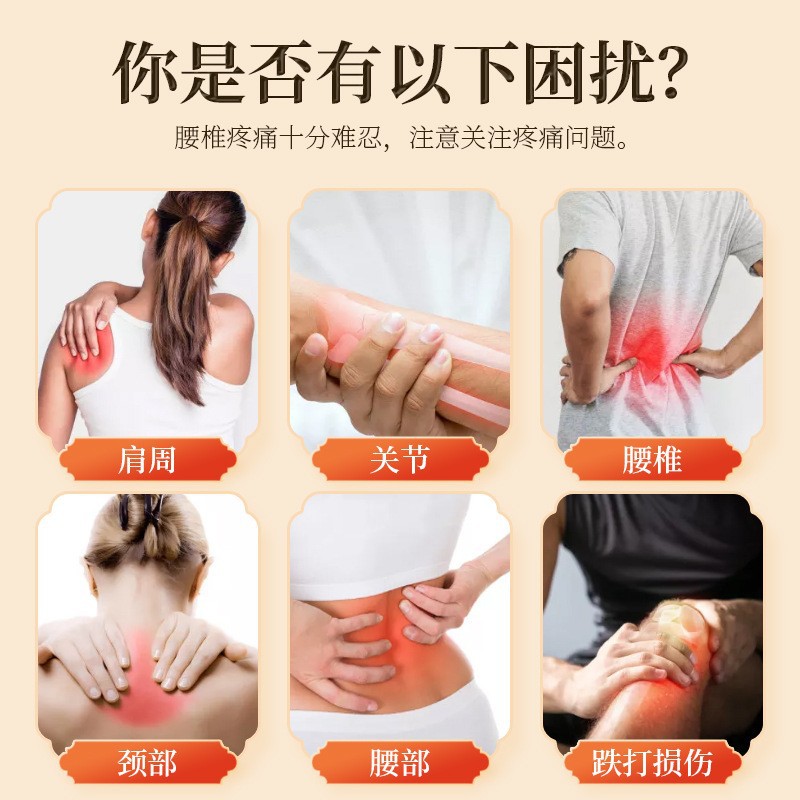 你是否有以下困扰?

腰椎疼痛十分难忍，注意关注疼痛问题。

肩周

关节

腰椎

颈部

腰部

跌打损伤