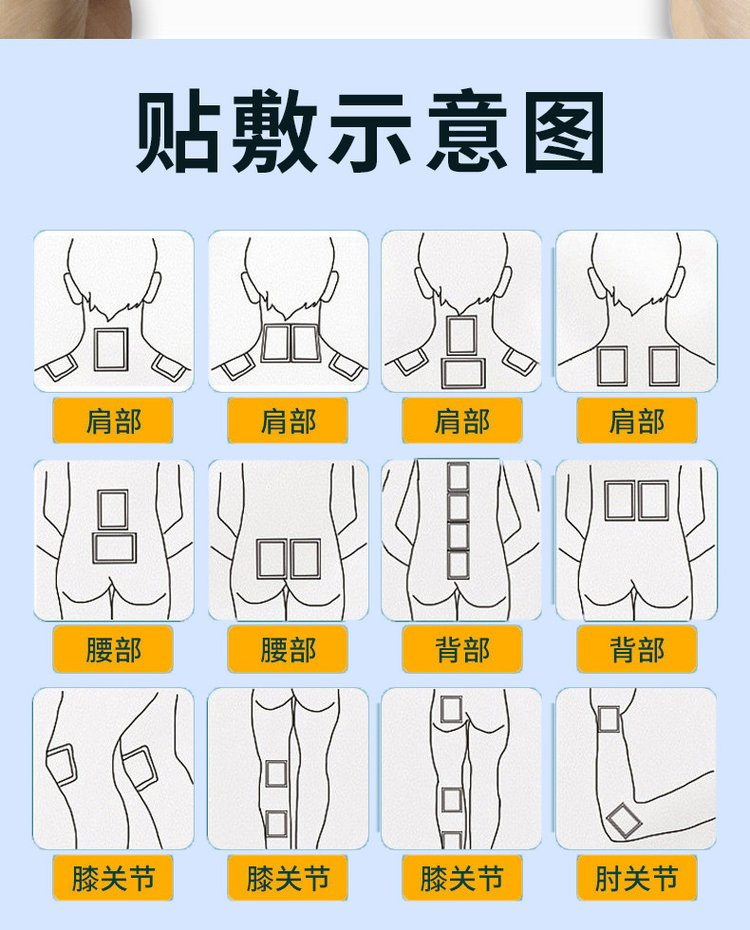 贴敷示意图

肩部

肩部

肩部

肩部

腰部

腰部

背部

背部

膝关节

膝关节

膝关节

肘关节