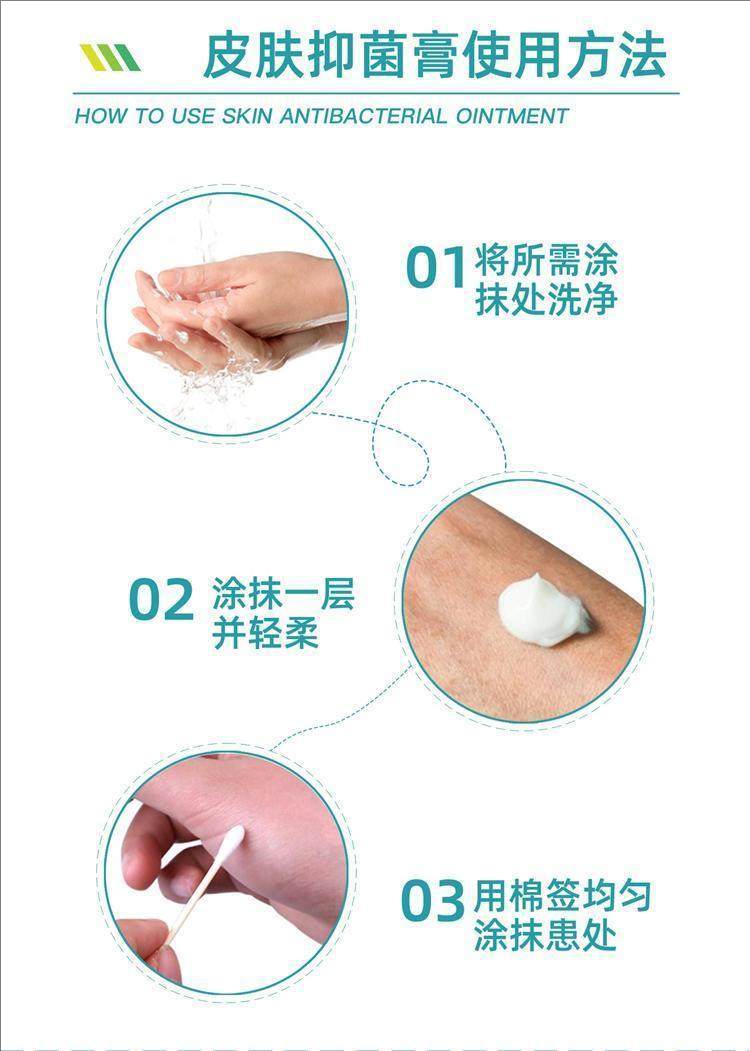 皮肤抑菌膏使用方法

HOW TO USE SKIN ANTIBACTERIAL OINTMENT

01 将所需涂抹处洗净

02 涂抹一层并轻柔

03 用棉签均匀涂抹患处