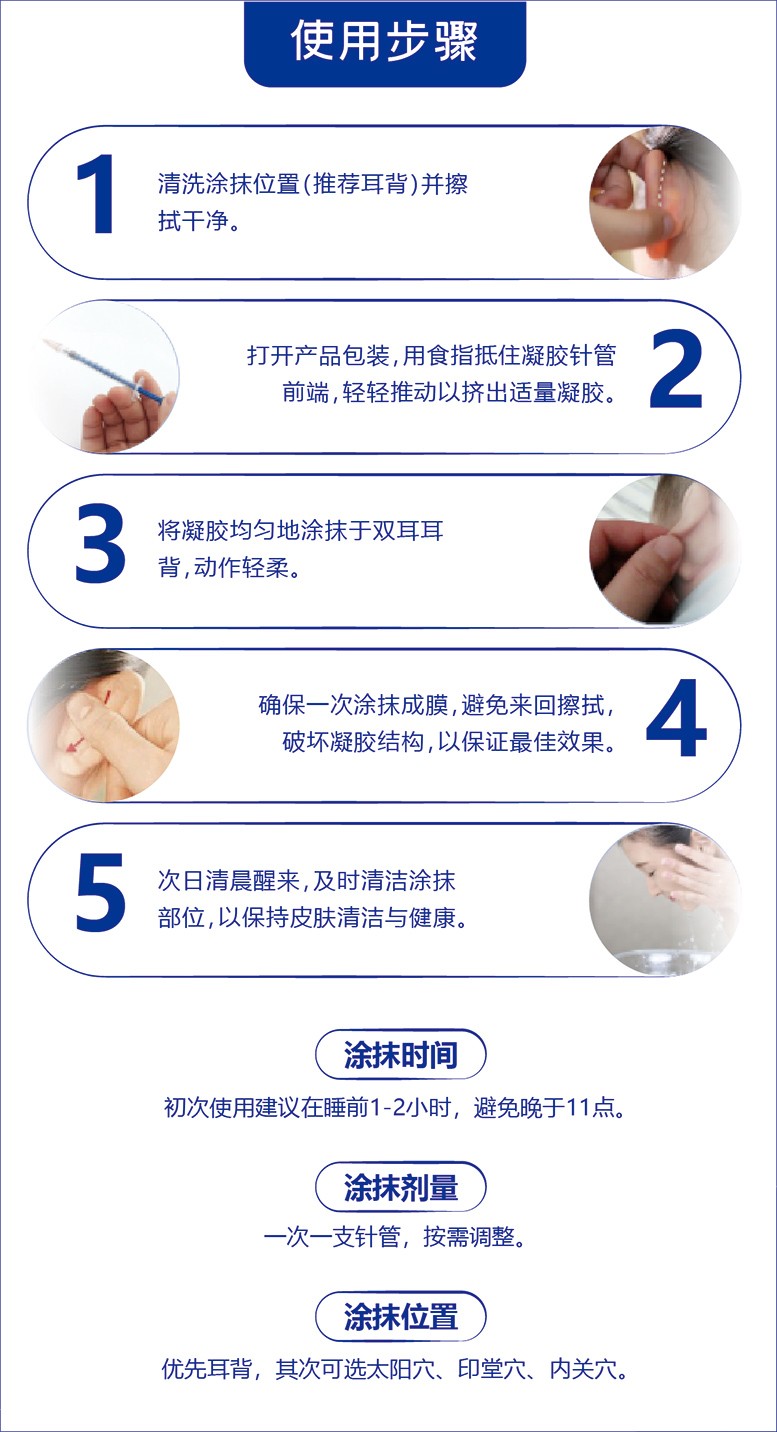 使用步骤

1
清洗涂抹位置(推荐耳背)并擦拭干净。

打开产品包装,用食指抵住凝胶针管前端,轻轻推动以挤出适量凝胶。
2

3
将凝胶均匀地涂抹于双耳耳背,动作轻柔。

确保一次涂抹成膜,避免来回擦拭,破坏凝胶结构,以保证最佳效果。
4

5
次日清晨醒来,及时清洁涂抹部位,以保持皮肤清洁与健康。

涂抹时间
初次使用建议在睡前1-2小时，避免晚于11点。

涂抹剂量
一次一支针管，按需调整。

涂抹位置
优先耳背，其次可选太阳穴、印堂穴、内关穴。