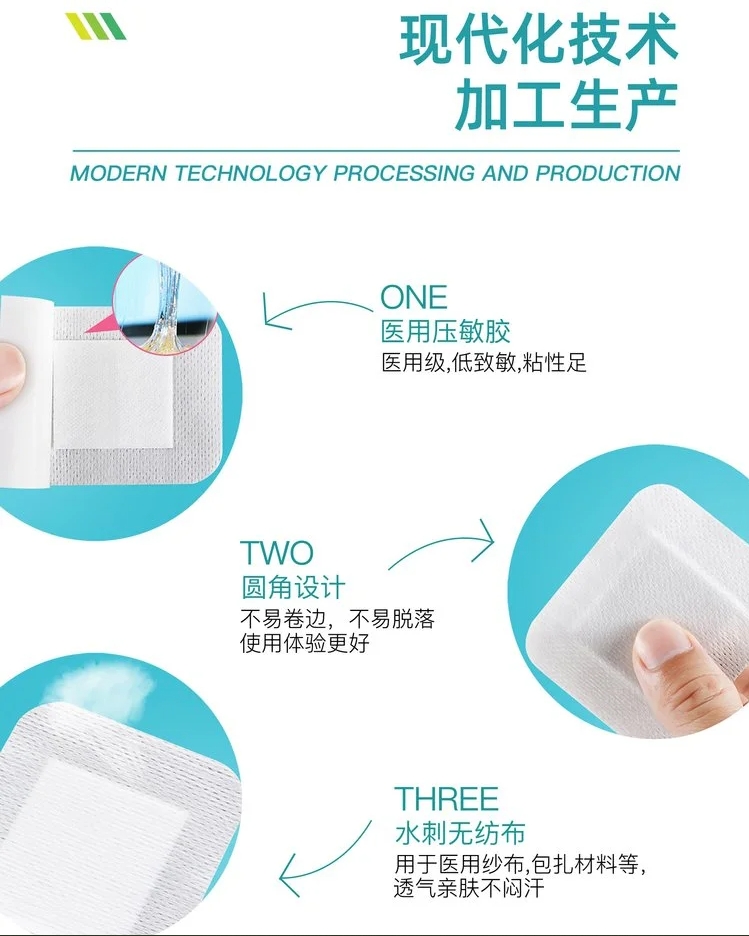 现代化技术
加工生产

MODERN TECHNOLOGY PROCESSING AND PRODUCTION

ONE
医用压敏胶
医用级,低致敏,粘性足

TWO
圆角设计
不易卷边，不易脱落
使用体验更好

THREE
水刺无纺布
用于医用纱布,包扎材料等,
透气亲肤不闷汗