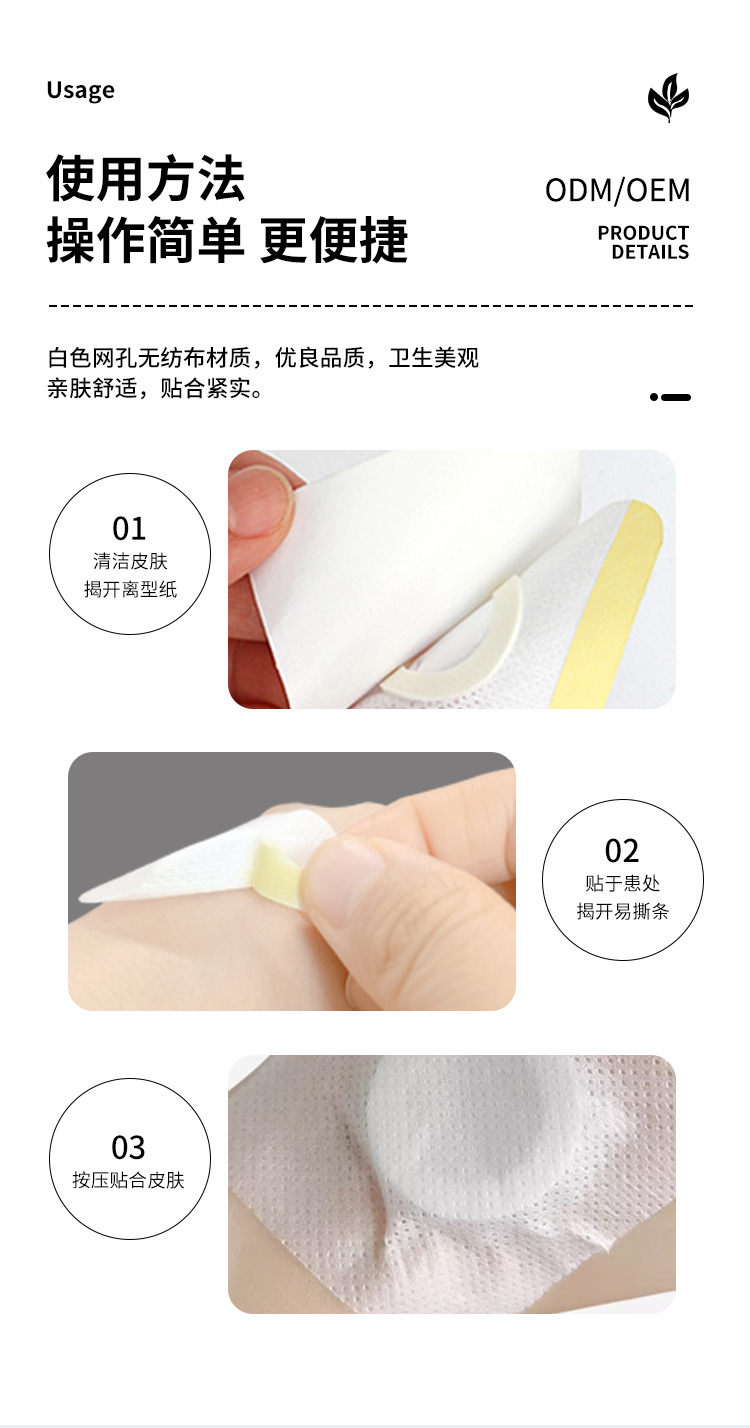 Usage

使用方法
操作简单 更便捷

ODM/OEM

PRODUCT
DETAILS

白色网孔无纺布材质，优良品质，卫生美观
亲肤舒适，贴合紧实。

01
清洁皮肤
揭开离型纸

02
贴于患处
揭开易撕条

03
按压贴合皮肤