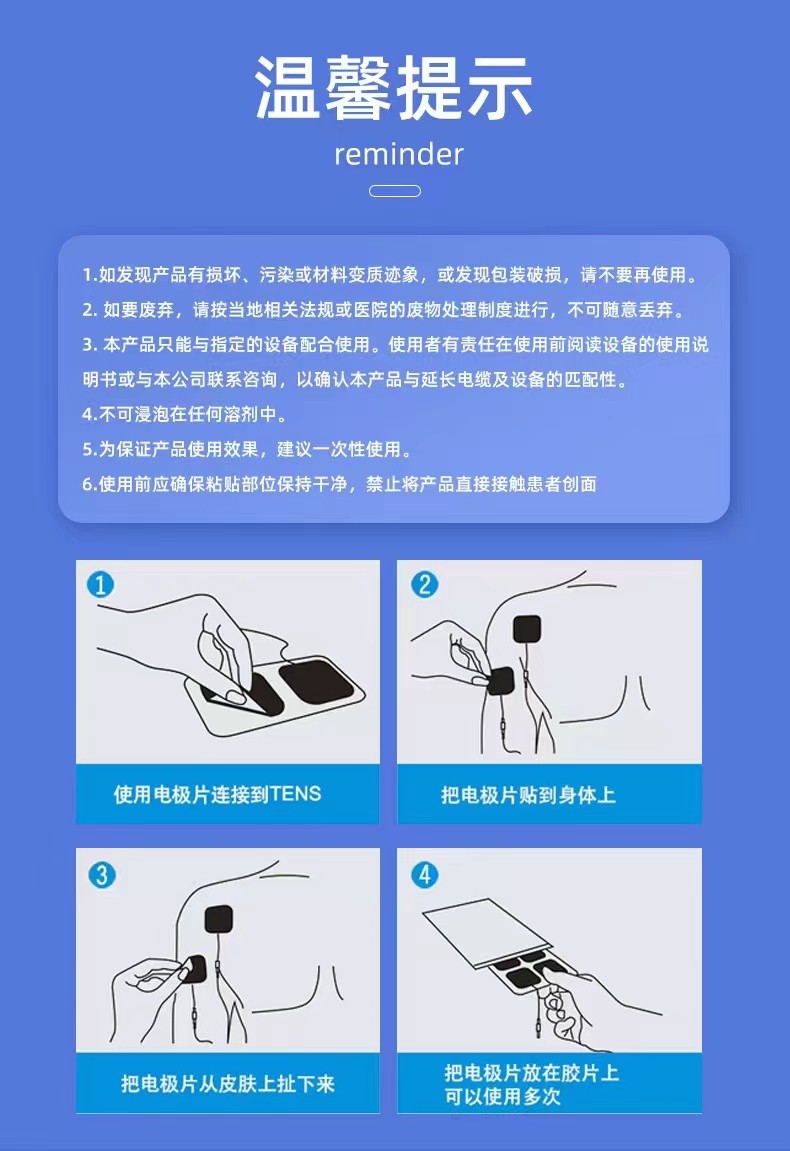 温馨提示

reminder

1.如发现产品有损坏、污染或材料变质迹象，或发现包装破损，请不要再使用。

2. 如要废弃，请按当地相关法规或医院的废物处理制度进行，不可随意丢弃。

3. 本产品只能与指定的设备配合使用。使用者有责任在使用前阅读设备的使用说明书或与本公司联系咨询，以确认本产品与延长电缆及设备的匹配性。

4.不可浸泡在任何溶剂中。

5.为保证产品使用效果，建议一次性使用。

6.使用前应确保粘贴部位保持干净，禁止将产品直接接触患者创面

1

使用电极片连接到TENS

2

把电极片贴到身体上

3

把电极片从皮肤上扯下来

4

把电极片放在胶片上
可以使用多次