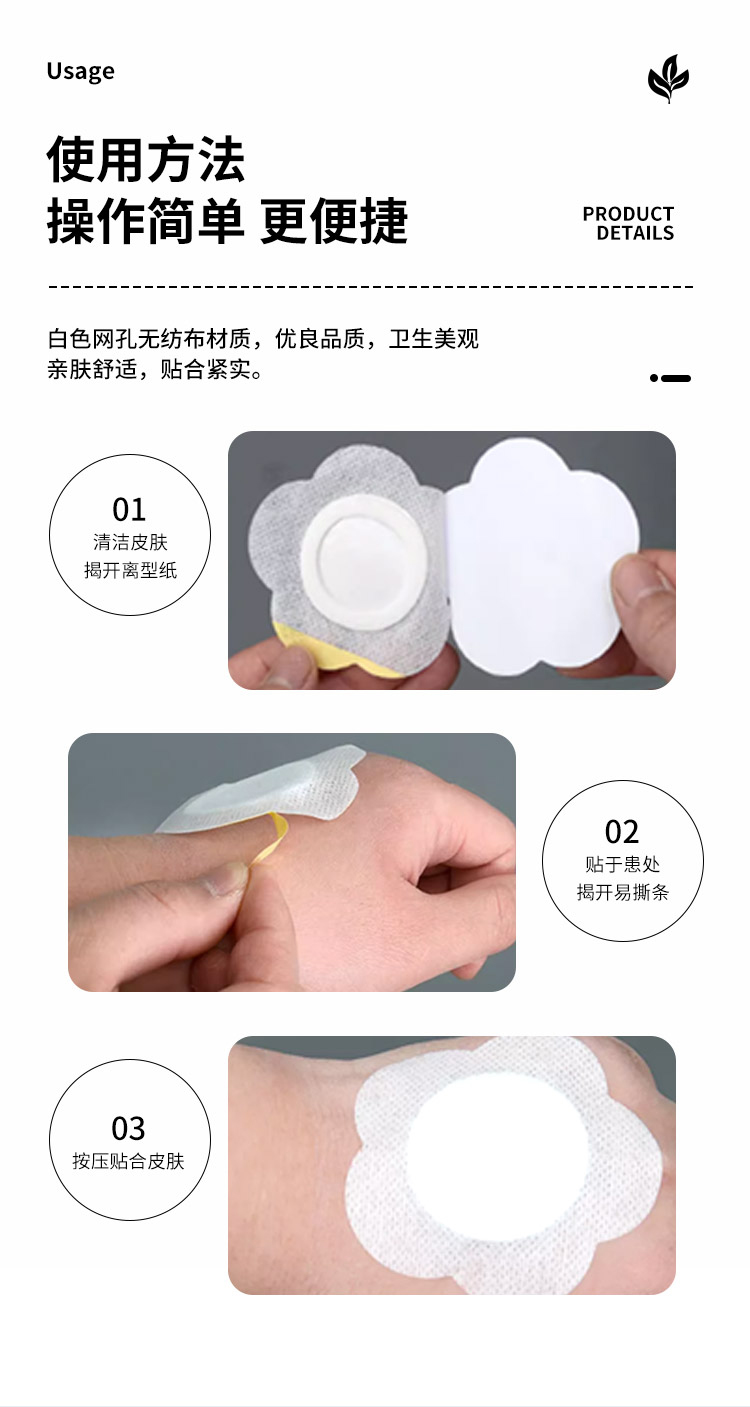 Usage

使用方法
操作简单 更便捷

PRODUCT DETAILS

白色网孔无纺布材质，优良品质，卫生美观
亲肤舒适，贴合紧实。

01
清洁皮肤
揭开离型纸

02
贴于患处
揭开易撕条

03
按压贴合皮肤