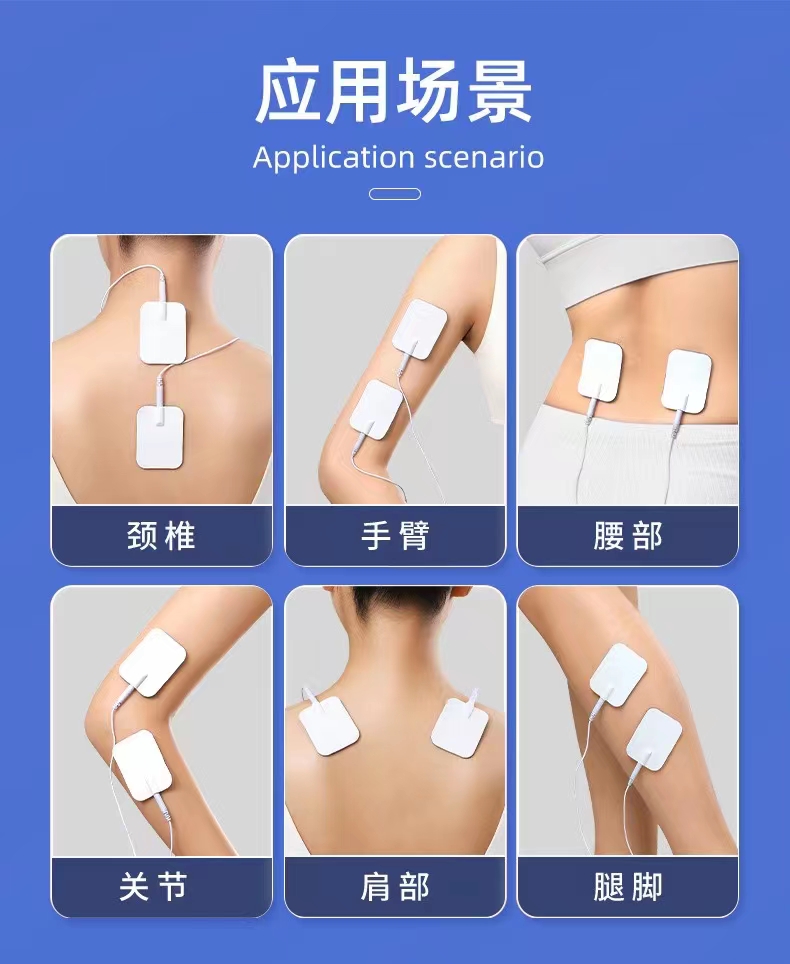 应用场景
Application scenario

颈椎

手臂

腰部

关节

肩部

腿脚