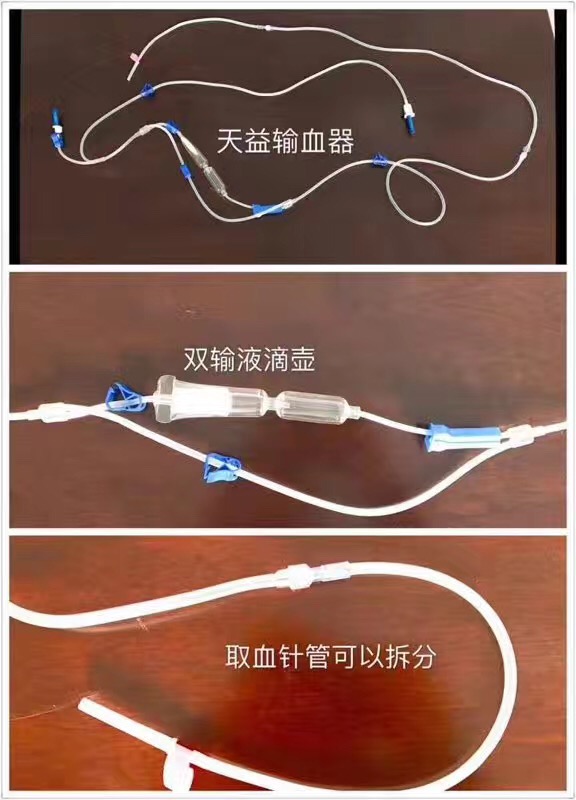 天益输血器

双输液滴壶

取血针管可以拆分