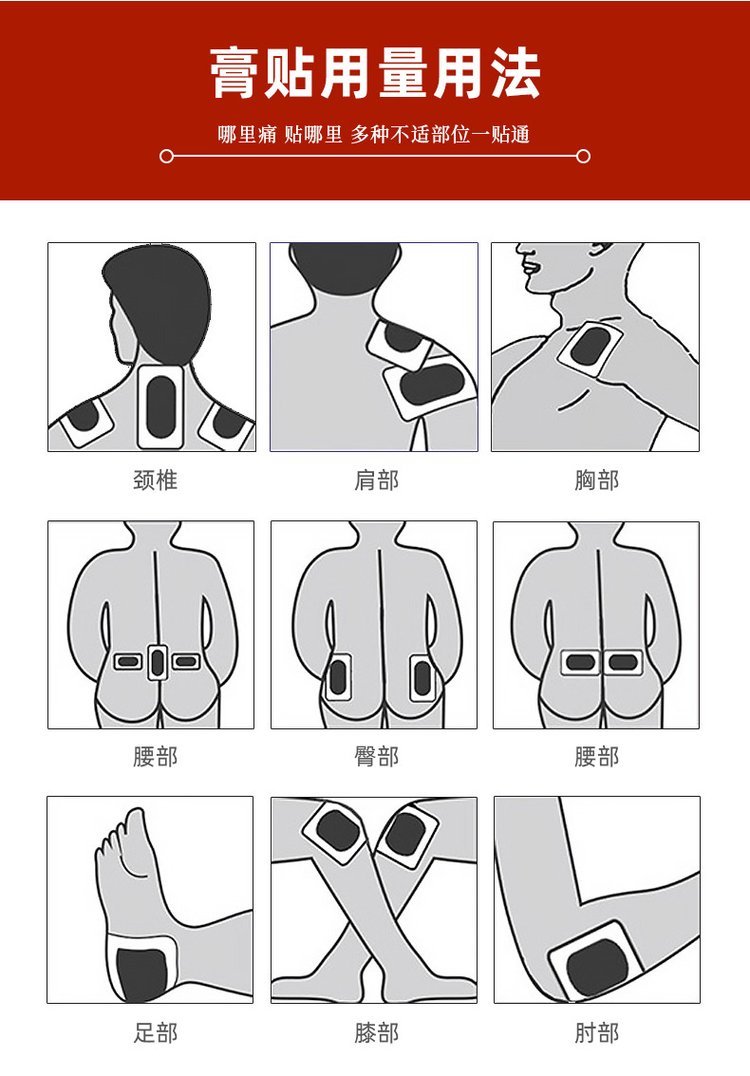 膏贴用量用法

哪里痛 贴哪里 多种不适部位一贴通

颈椎

肩部

胸部

腰部

臀部

腰部

足部

膝部

肘部