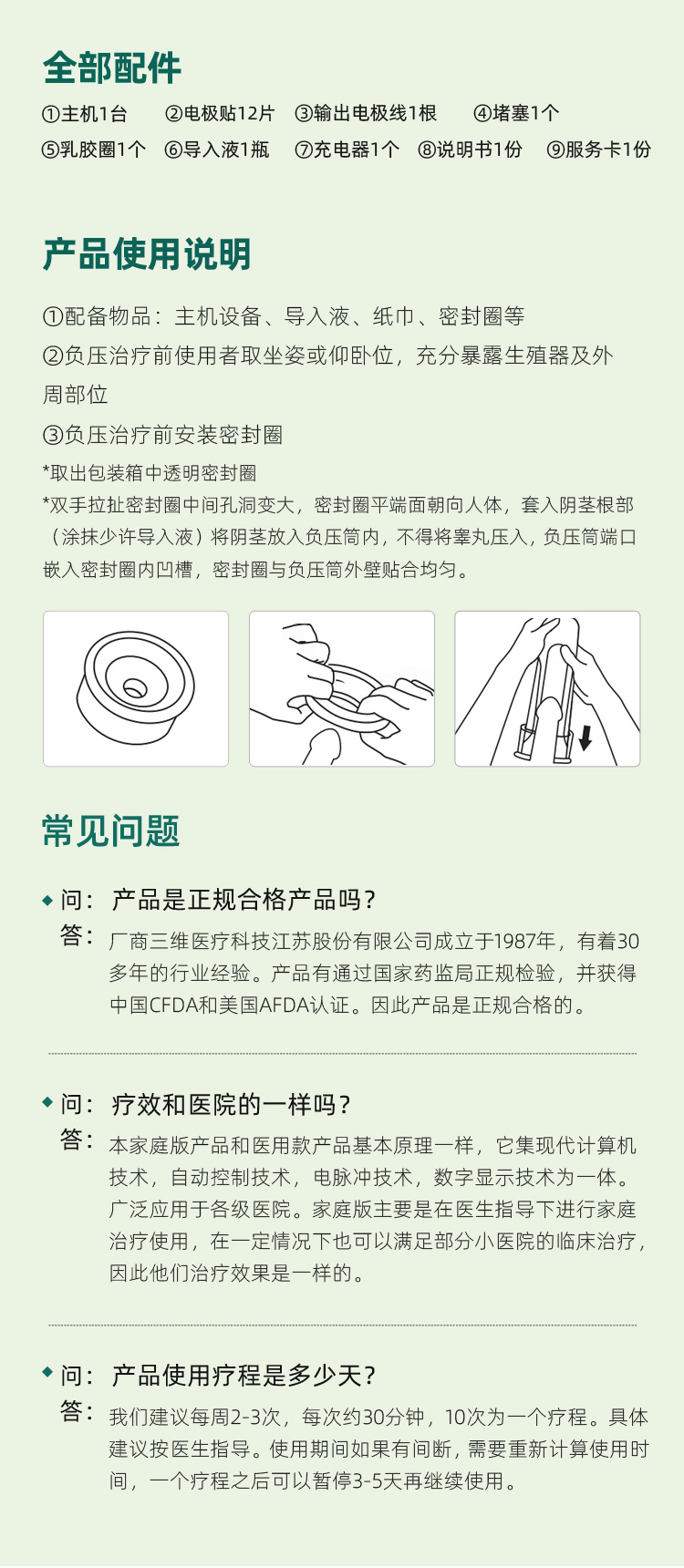 全部配件

①主机1台 ②电极贴12片 ③输出电极线1根 ④堵塞1个
⑤乳胶圈1个 ⑥导入液1瓶 ⑦充电器1个 ⑧说明书1份 ⑨服务卡1份

产品使用说明

①配备物品：主机设备、导入液、纸巾、密封圈等
②负压治疗前使用者取坐姿或仰卧位，充分暴露生殖器及外周部位
③负压治疗前安装密封圈
*取出包装箱中透明密封圈
*双手拉扯密封圈中间孔洞变大，密封圈平端面朝向人体，套入阴茎根部（涂抹少许导入液）将阴茎放入负压筒内，不得将睾丸压入，负压筒端口嵌入密封圈内凹槽，密封圈与负压筒外壁贴合均匀。

常见问题

问：产品是正规合格产品吗？
答：厂商三维医疗科技江苏股份有限公司成立于1987年，有着30多年的行业经验。产品有通过国家药监局正规检验，并获得中国CFDA和美国AFDA认证。因此产品是正规合格的。

问：疗效和医院的一样吗？
答：本家庭版产品和医用款产品基本原理一样，它集现代计算机技术，自动控制技术，电脉冲技术，数字显示技术为一体。广泛应用于各级医院。家庭版主要是在医生指导下进行家庭治疗使用，在一定情况下也可以满足部分小医院的临床治疗，因此他们治疗效果是一样的。

问：产品使用疗程是多少天？
答：我们建议每周2-3次，每次约30分钟，10次为一个疗程。具体建议按医生指导。使用期间如果有间断，需要重新计算使用时间，一个疗程之后可以暂停3-5天再继续使用。