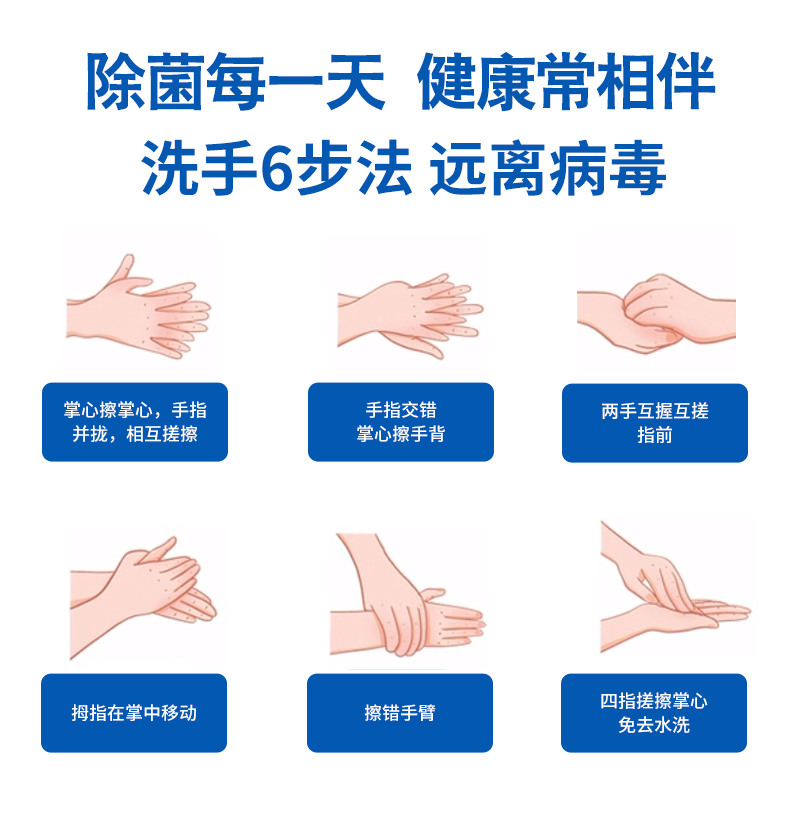 除菌每一天 健康常相伴
洗手6步法 远离病毒

掌心擦掌心，手指并拢，相互搓擦

手指交错
掌心擦手背

两手互握互搓
指前

拇指在掌中移动

擦错手臂

四指搓擦掌心
免去水洗