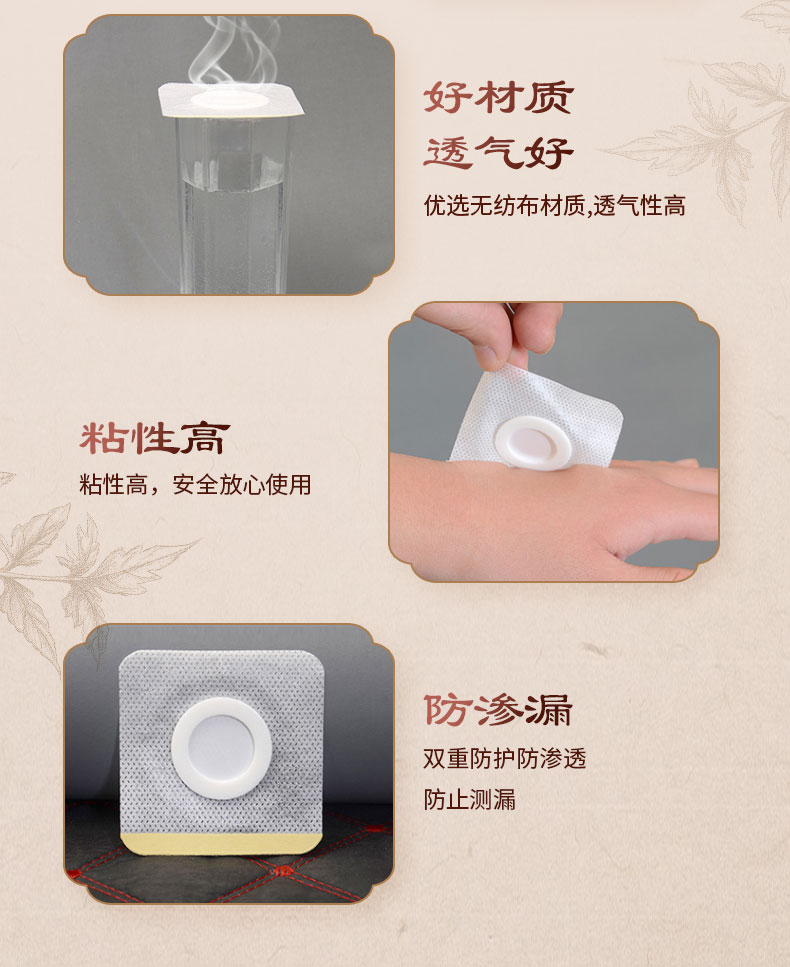 好材质
透气好
优选无纺布材质,透气性高

粘性高
粘性高，安全放心使用

防渗漏
双重防护防渗透
防止测漏