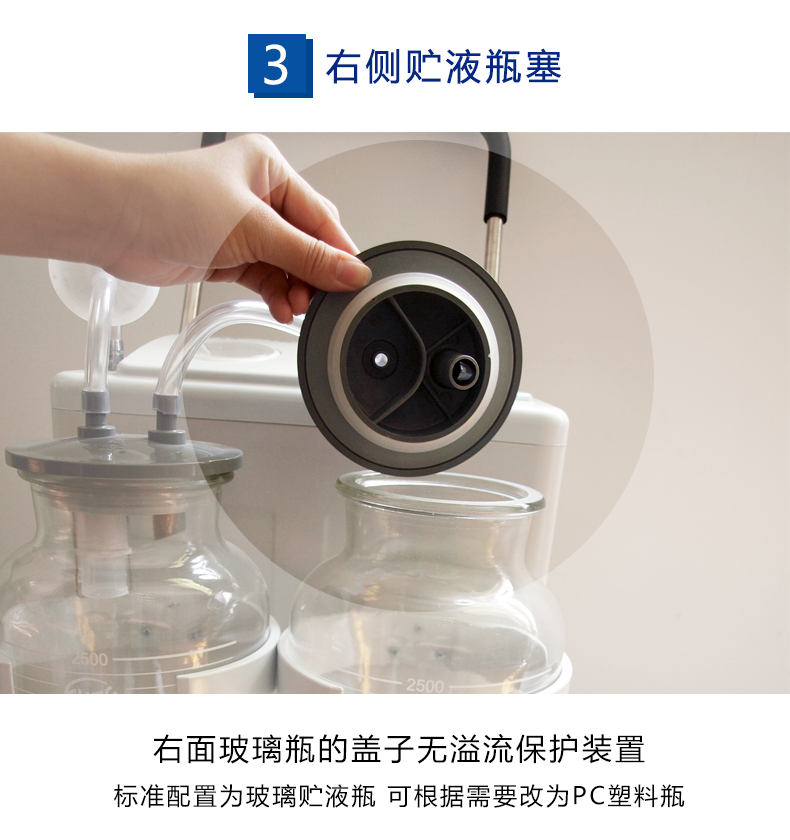 3 右侧贮液瓶塞

2500

2500

右面玻璃瓶的盖子无溢流保护装置

标准配置为玻璃贮液瓶 可根据需要改为PC塑料瓶