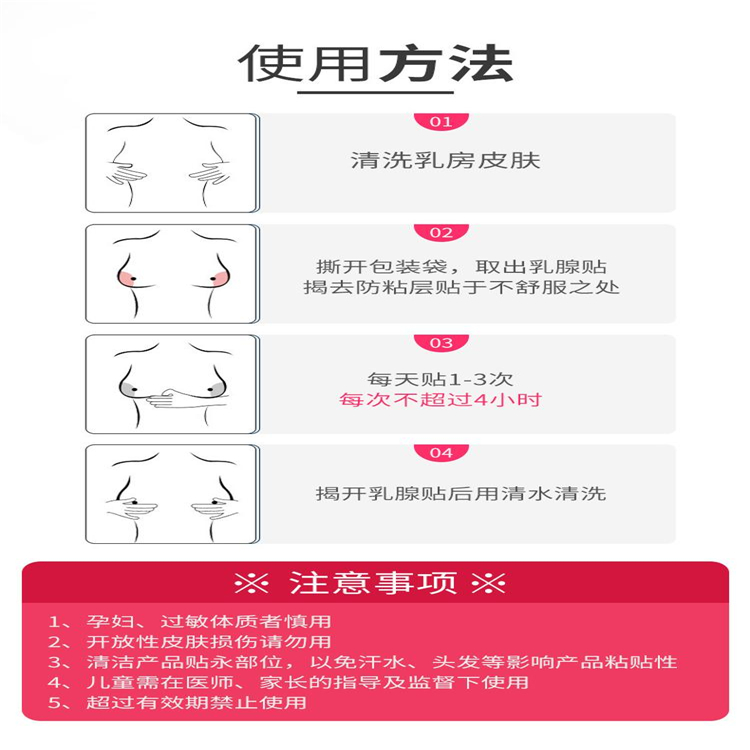 使用方法

01

清洗乳房皮肤

02

撕开包装袋，取出乳腺贴
揭去防粘层贴于不舒服之处

03

每天贴1-3次
每次不超过4小时

04

揭开乳腺贴后用清水清洗

※ 注意事项 ※

1、孕妇、过敏体质者慎用
2、开放性皮肤损伤请勿用
3、清洁产品贴永部位，以免汗水、头发等影响产品粘贴性
4、儿童需在医师、家长的指导及监督下使用
5、超过有效期禁止使用