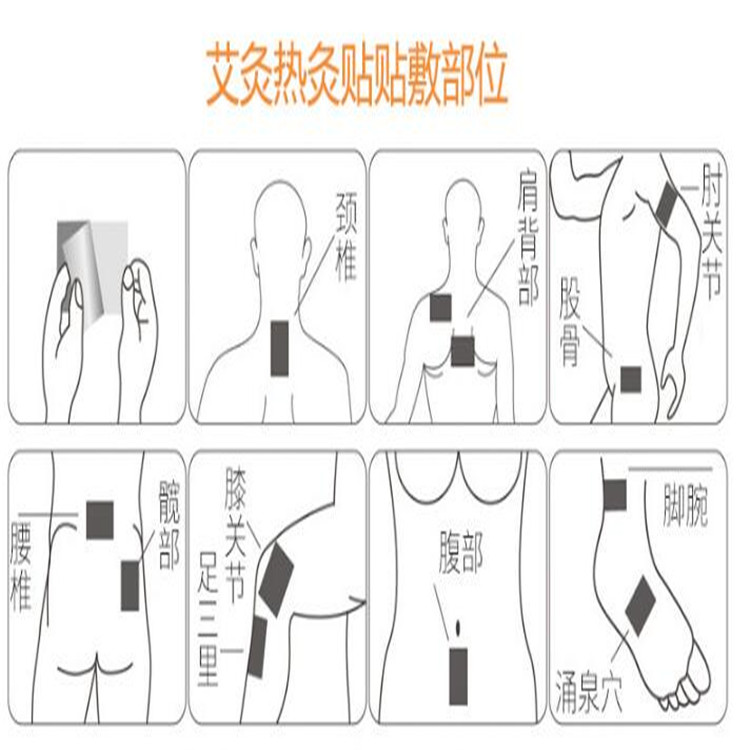 艾灸热灸贴贴敷部位

颈椎

肩背部

肘关节

股骨

腰椎

髋部

膝关节

足三里

腹部

脚腕

涌泉穴