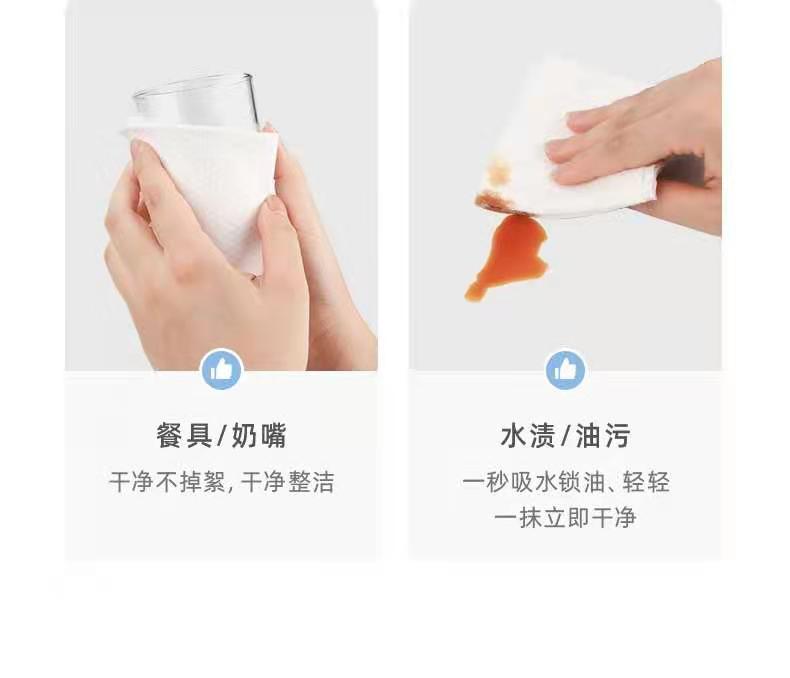 餐具/奶嘴

干净不掉絮, 干净整洁

水渍/油污

一秒吸水锁油、轻轻一抹立即干净