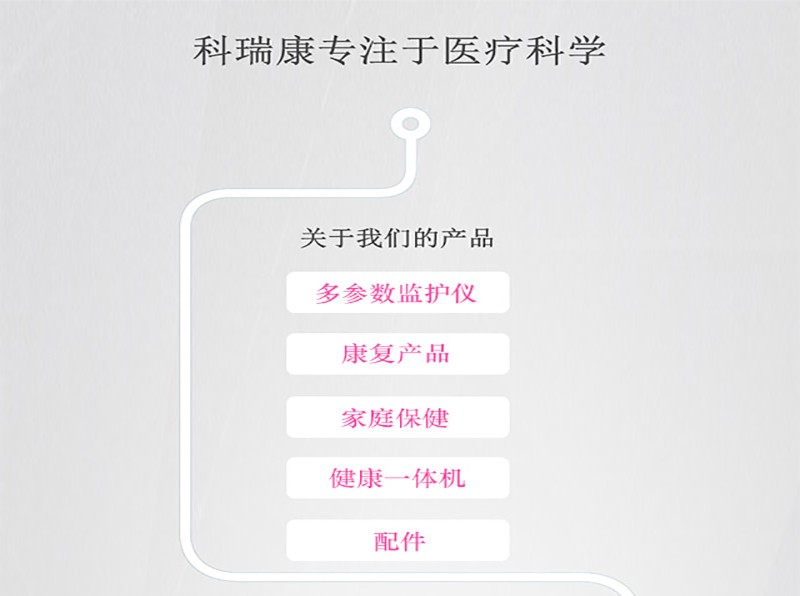 科瑞康专注于医疗科学

关于我们的产品

多参数监护仪

康复产品

家庭保健

健康一体机

配件