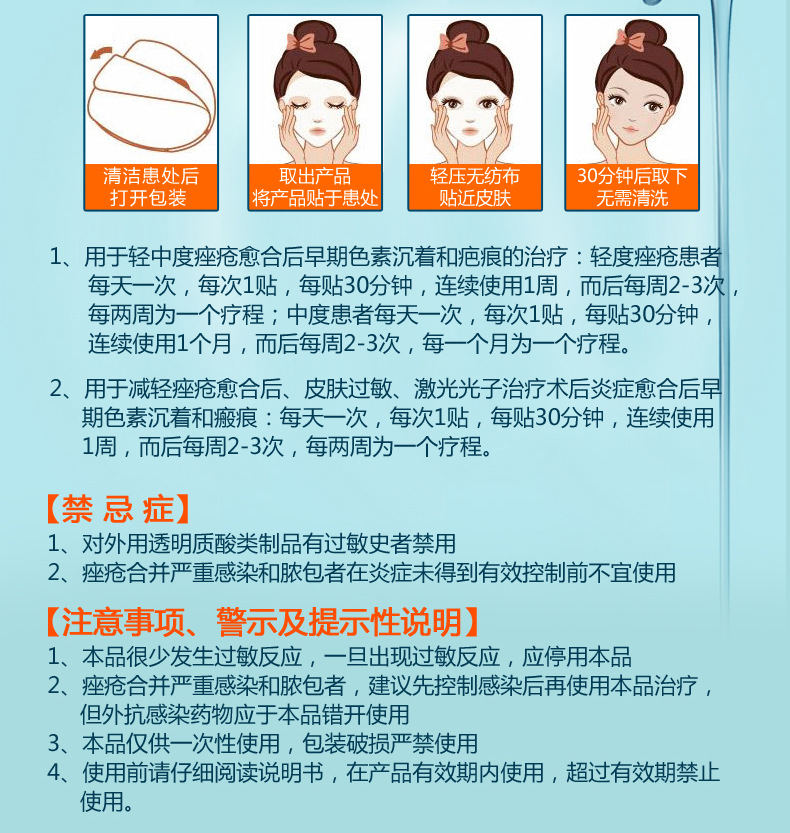 清洁患处后
打开包装

取出产品
将产品贴于患处

轻压无纺布
贴近皮肤

30分钟后取下
无需清洗

1、用于轻中度痤疮愈合后早期色素沉着和疤痕的治疗：轻度痤疮患者每天一次，每次1贴，每贴30分钟，连续使用1周，而后每周2-3次，每两周为一个疗程；中度患者每天一次，每次1贴，每贴30分钟，连续使用1个月，而后每周2-3次，每一个月为一个疗程。

2、用于减轻痤疮愈合后、皮肤过敏、激光光子治疗术后炎症愈合后早期色素沉着和瘢痕：每天一次，每次1贴，每贴30分钟，连续使用1周，而后每周2-3次，每两周为一个疗程。

【禁 忌 症】
1、对外用透明质酸类制品有过敏史者禁用
2、痤疮合并严重感染和脓包者在炎症未得到有效控制前不宜使用

【注意事项、警示及提示性说明】
1、本品很少发生过敏反应，一旦出现过敏反应，应停用本品
2、痤疮合并严重感染和脓包者，建议先控制感染后再使用本品治疗，但外抗感染药物应于本品错开使用
3、本品仅供一次性使用，包装破损严禁使用
4、使用前请仔细阅读说明书，在产品有效期内使用，超过有效期禁止使用。