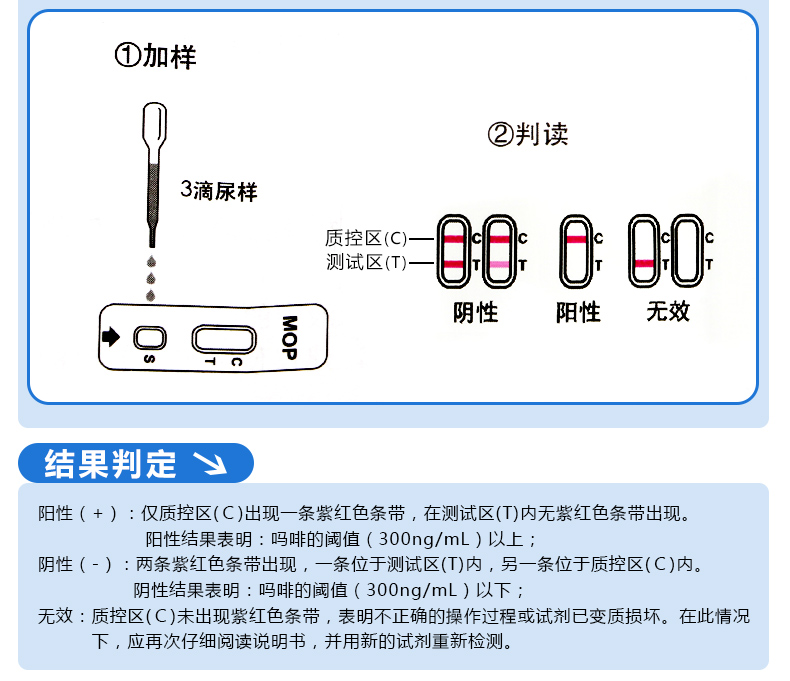 ①加样

3滴尿样

S
C
T
MOP

②判读

质控区(C)
测试区(T)

C
T
C
T
C
T
C
T
C
T

阴性
阳性
无效

结果判定

阳性（+）：仅质控区(C)出现一条紫红色条带，在测试区(T)内无紫红色条带出现。
阳性结果表明：吗啡的阈值（300ng/mL）以上；

阴性（-）：两条紫红色条带出现，一条位于测试区(T)内，另一条位于质控区(C)内。
阴性结果表明：吗啡的阈值（300ng/mL）以下；

无效：质控区(C)未出现紫红色条带，表明不正确的操作过程或试剂已变质损坏。在此情况下，应再次仔细阅读说明书，并用新的试剂重新检测。