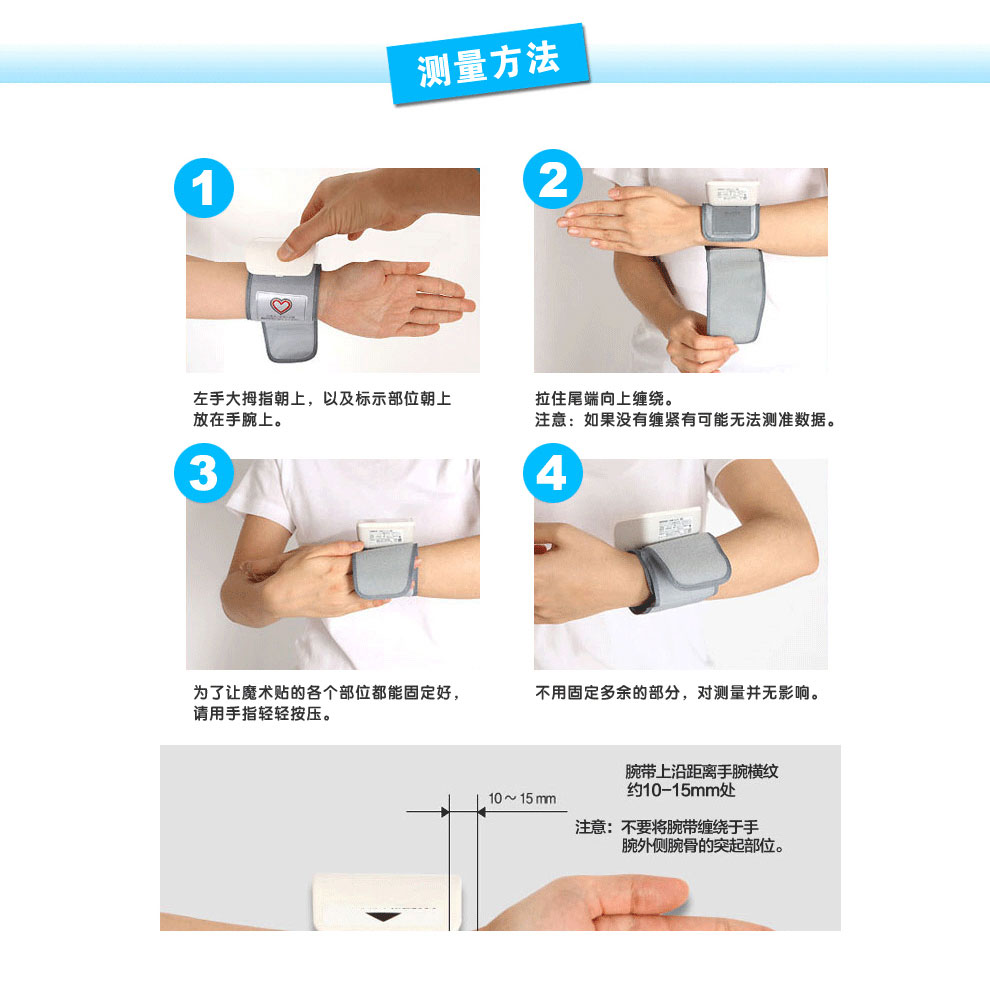 测量方法

1

左手大拇指朝上，以及标示部位朝上放在手腕上。

2

拉住尾端向上缠绕。
注意：如果没有缠紧有可能无法测准数据。

3

为了让魔术贴的各个部位都能固定好，请用手指轻轻按压。

4

不用固定多余的部分，对测量并无影响。

10～15 mm

腕带上沿距离手腕横纹约10-15mm处

注意：不要将腕带缠绕于手腕外侧腕骨的突起部位。