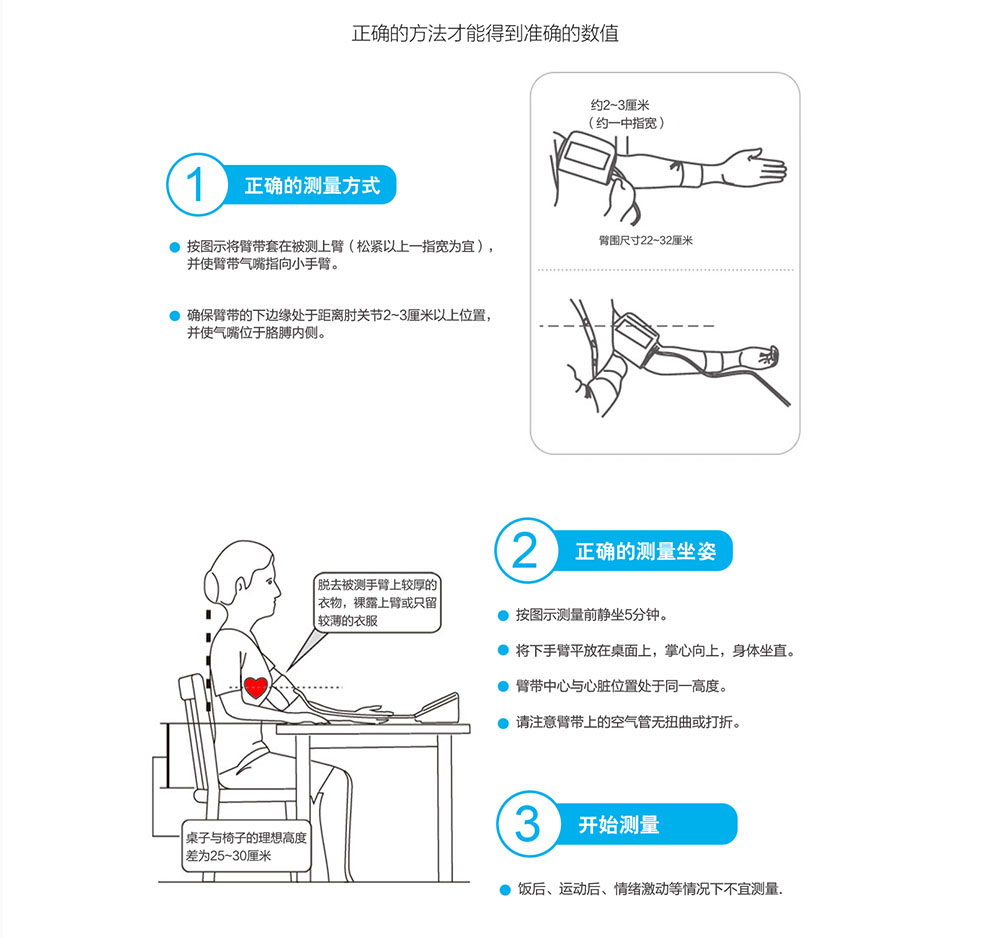 正确的方法才能得到准确的数值

1 正确的测量方式

按图示将臂带套在被测上臂（松紧以上一指宽为宜），并使臂带气嘴指向小手臂。

确保臂带的下边缘处于距离肘关节2~3厘米以上位置，并使气嘴位于胳膊内侧。

约2~3厘米
（约一中指宽）

臂围尺寸22~32厘米

脱去被测手臂上较厚的衣物，裸露上臂或只留较薄的衣服

桌子与椅子的理想高度差为25~30厘米

2 正确的测量坐姿

按图示测量前静坐5分钟。

将下手臂平放在桌面上，掌心向上，身体坐直。

臂带中心与心脏位置处于同一高度。

请注意臂带上的空气管无扭曲或打折。

3 开始测量

饭后、运动后、情绪激动等情况下不宜测量.