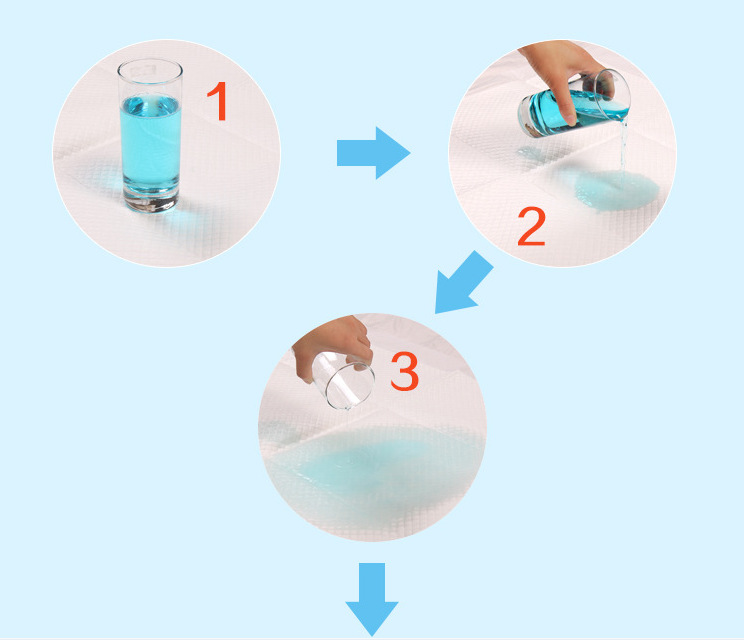 1

2

3