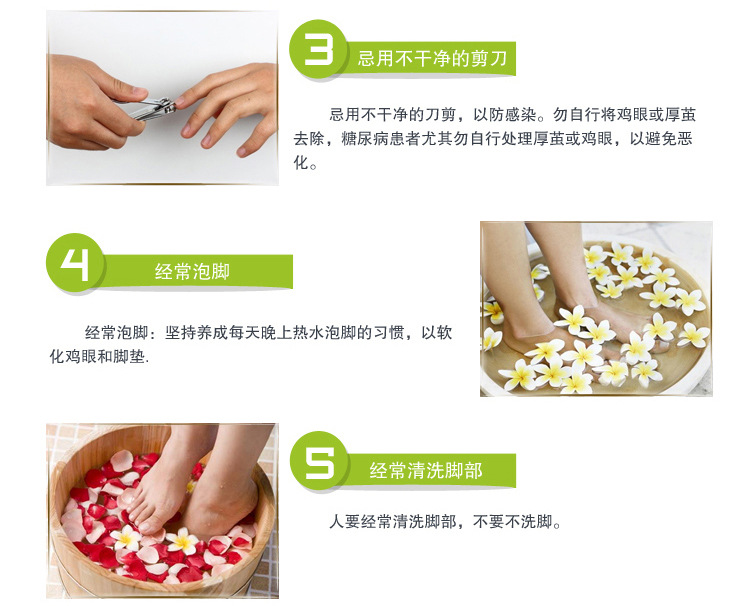 3 忌用不干净的剪刀

忌用不干净的刀剪，以防感染。勿自行将鸡眼或厚茧去除，糖尿病患者尤其勿自行处理厚茧或鸡眼，以避免恶化。

4 经常泡脚

经常泡脚：坚持养成每天晚上热水泡脚的习惯，以软化鸡眼和脚垫.

5 经常清洗脚部

人要经常清洗脚部，不要不洗脚。