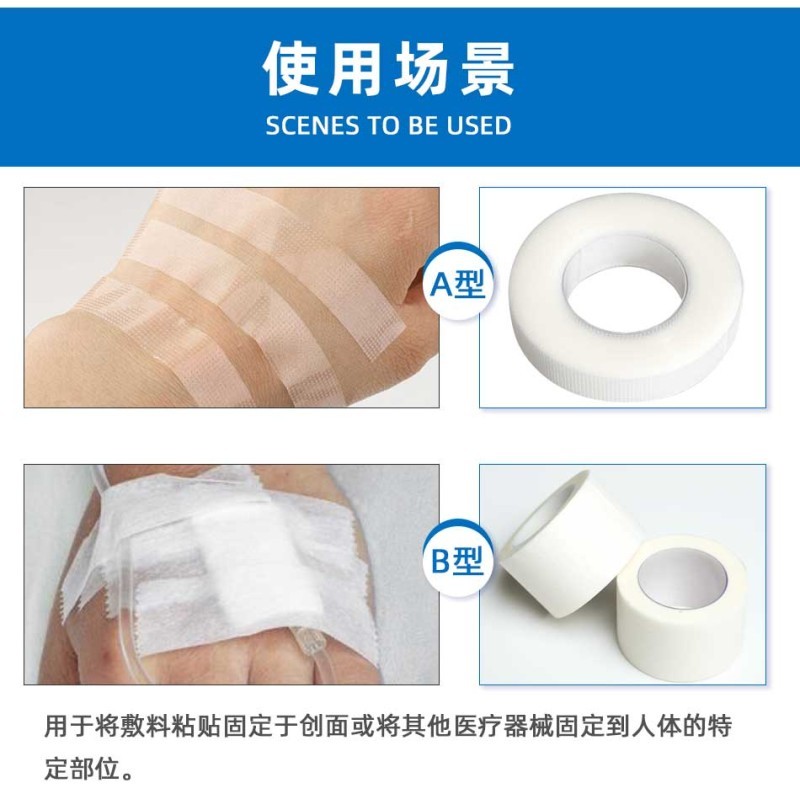 使用场景
SCENES TO BE USED

A型

B型

用于将敷料粘贴固定于创面或将其他医疗器械固定到人体的特定部位。