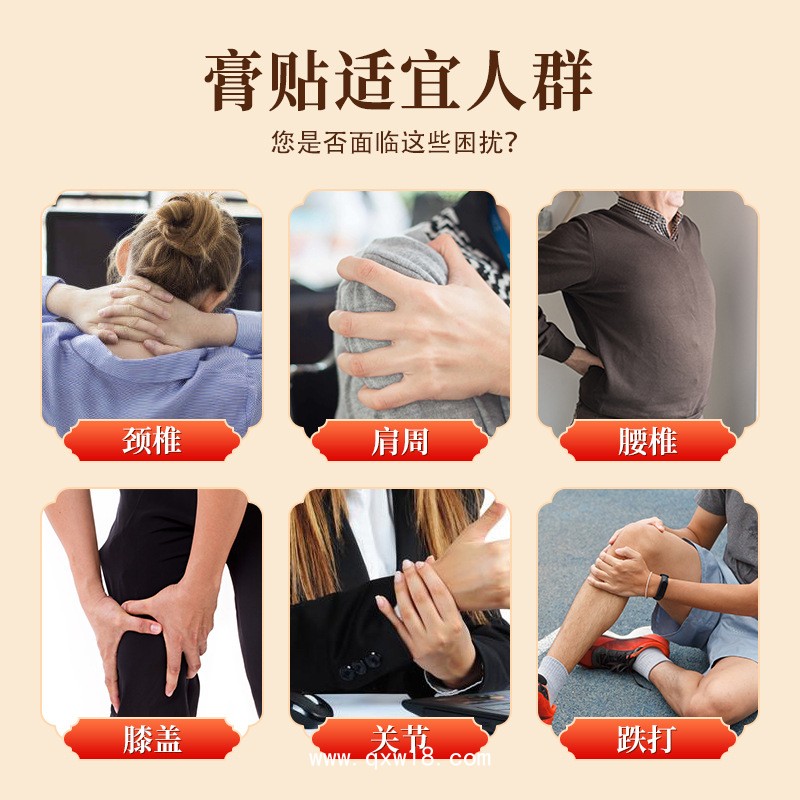 膏贴适宜人群

您是否面临这些困扰?

颈椎

肩周

腰椎

膝盖

关节

跌打

www.qxw18.com