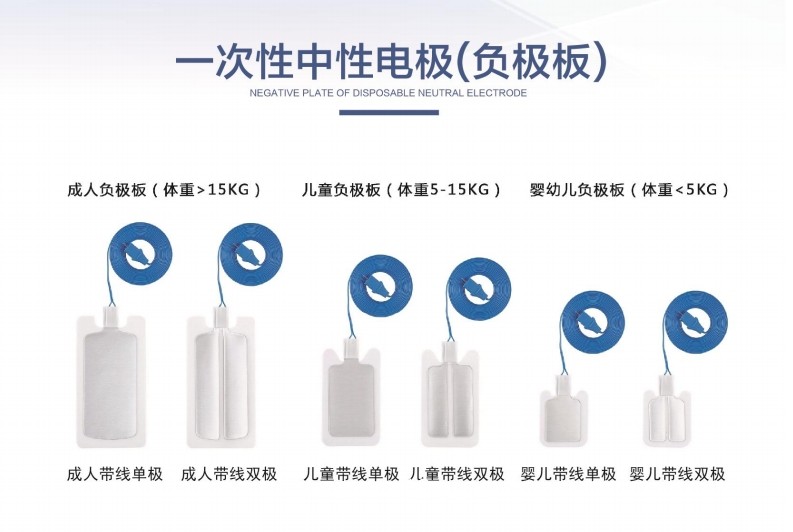 一次性中性电极(负极板)
NEGATIVE PLATE OF DISPOSABLE NEUTRAL ELECTRODE

成人负极板（体重>15KG）

儿童负极板（体重5-15KG）

婴幼儿负极板（体重<5KG）

成人带线单极

成人带线双极

儿童带线单极

儿童带线双极

婴儿带线单极

婴儿带线双极