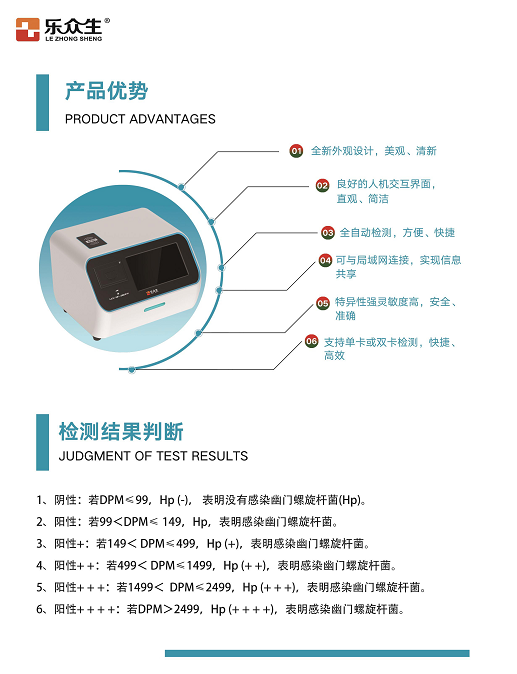 乐众生®
LE ZHONG SHENG

产品优势
PRODUCT ADVANTAGES

01 全新外观设计，美观、清新

02 良好的人机交互界面，直观、简洁

03 全自动检测，方便、快捷

04 可与局域网连接，实现信息共享

05 特异性强灵敏度高，安全、准确

06 支持单卡或双卡检测，快捷、高效

检测结果判断
JUDGMENT OF TEST RESULTS

1、阴性：若DPM≤99，Hp (-)， 表明没有感染幽门螺旋杆菌(Hp)。

2、阳性：若99＜DPM≤ 149，Hp，表明感染幽门螺旋杆菌。

3、阳性+：若149＜ DPM≤499，Hp (+)，表明感染幽门螺旋杆菌。

4、阳性++：若499＜ DPM≤1499，Hp (++)，表明感染幽门螺旋杆菌。

5、阳性+++：若1499＜ DPM≤2499，Hp (+++)，表明感染幽门螺旋杆菌。

6、阳性++++：若DPM＞2499，Hp (++++)，表明感染幽门螺旋杆菌。