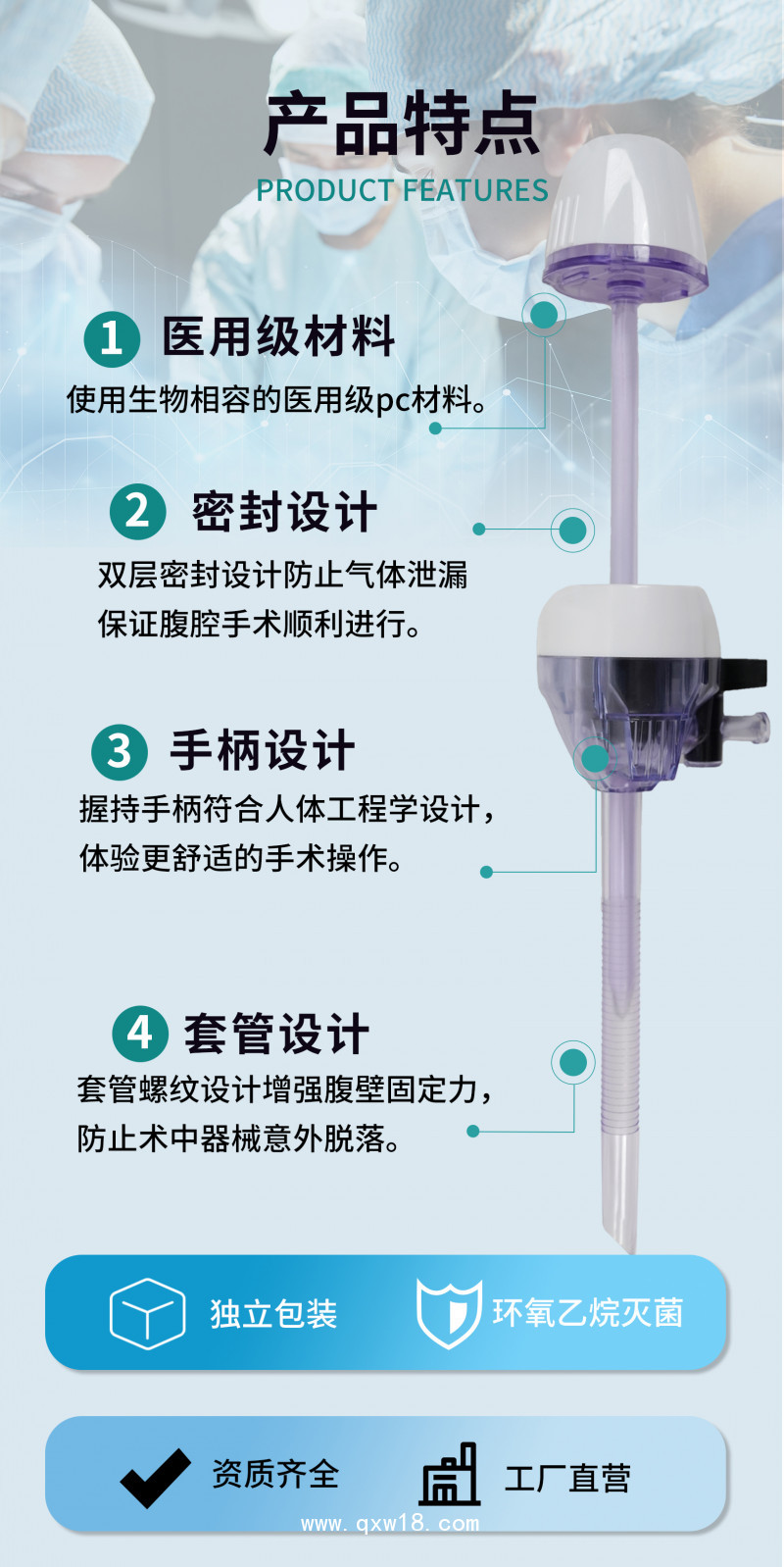 产品特点
PRODUCT FEATURES

1 医用级材料
使用生物相容的医用级pc材料。

2 密封设计
双层密封设计防止气体泄漏
保证腹腔手术顺利进行。

3 手柄设计
握持手柄符合人体工程学设计，
体验更舒适的手术操作。

4 套管设计
套管螺纹设计增强腹壁固定力，
防止术中器械意外脱落。

独立包装
环氧乙烷灭菌

资质齐全
工厂直营

www.qxw18.com