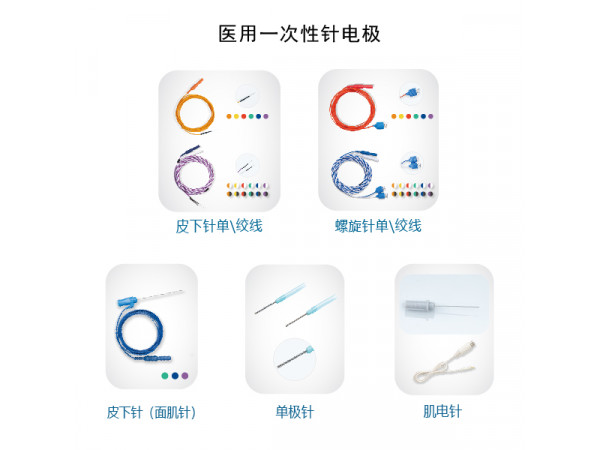 医用一次性针电极

皮下针单\绞线

螺旋针单\绞线

皮下针（面肌针）

单极针

肌电针