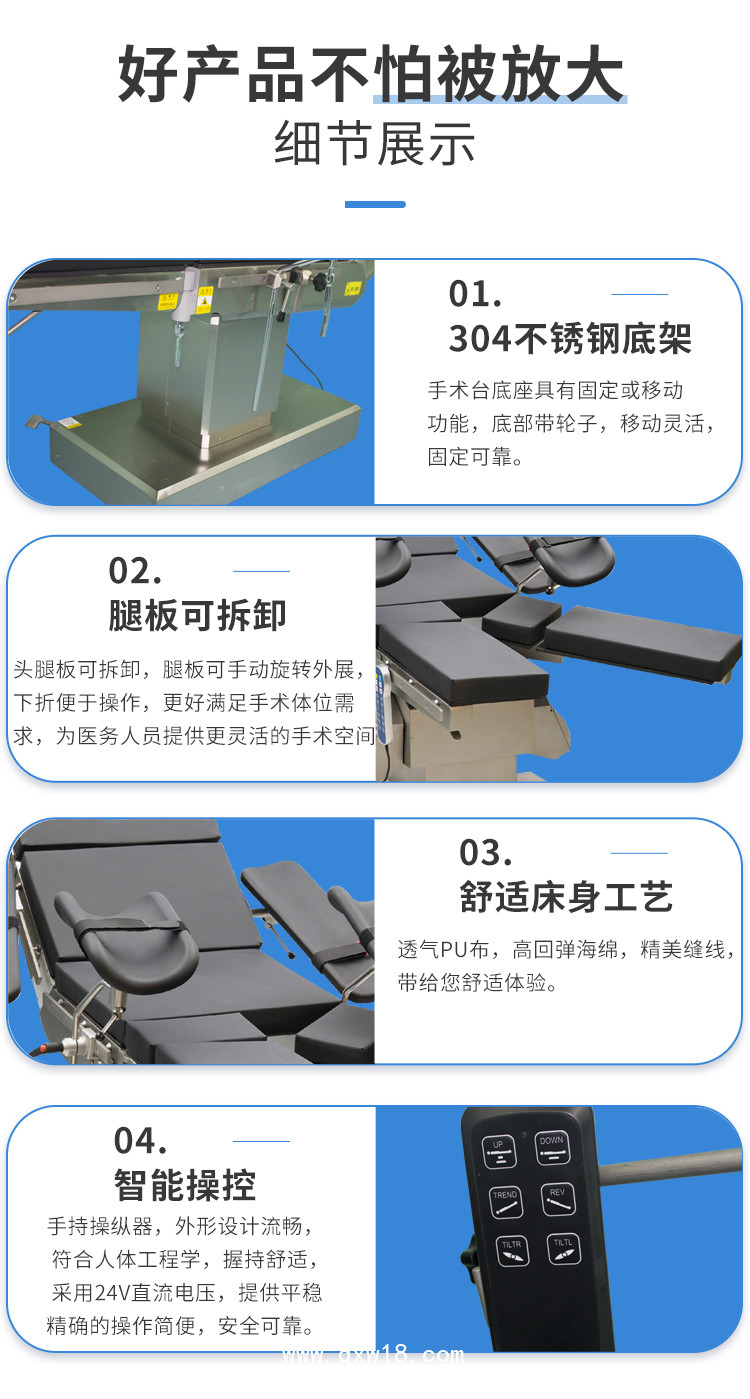 好产品不怕被放大
细节展示

01.
304不锈钢底架
手术台底座具有固定或移动功能，底部带轮子，移动灵活，固定可靠。

02.
腿板可拆卸
头腿板可拆卸，腿板可手动旋转外展，下折便于操作，更好满足手术体位需求，为医务人员提供更灵活的手术空间

03.
舒适床身工艺
透气PU布，高回弹海绵，精美缝线，带给您舒适体验。

04.
智能操控
手持操纵器，外形设计流畅，符合人体工程学，握持舒适，采用24V直流电压，提供平稳精确的操作简便，安全可靠。

UP
DOWN
TREND
REV
TILTR
TILTL

www.qxw18.com