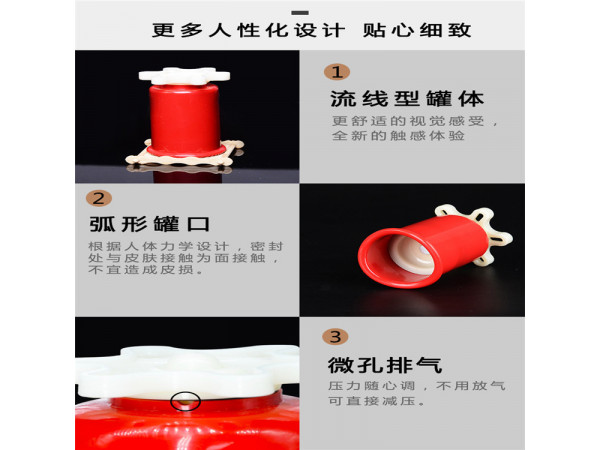 更多人性化设计 贴心细致

1

流线型罐体

更舒适的视觉感受，全新的触感体验

2

弧形罐口

根据人体力学设计，密封处与皮肤接触为面接触，不宜造成皮损。

3

微孔排气

压力随心调，不用放气可直接减压。