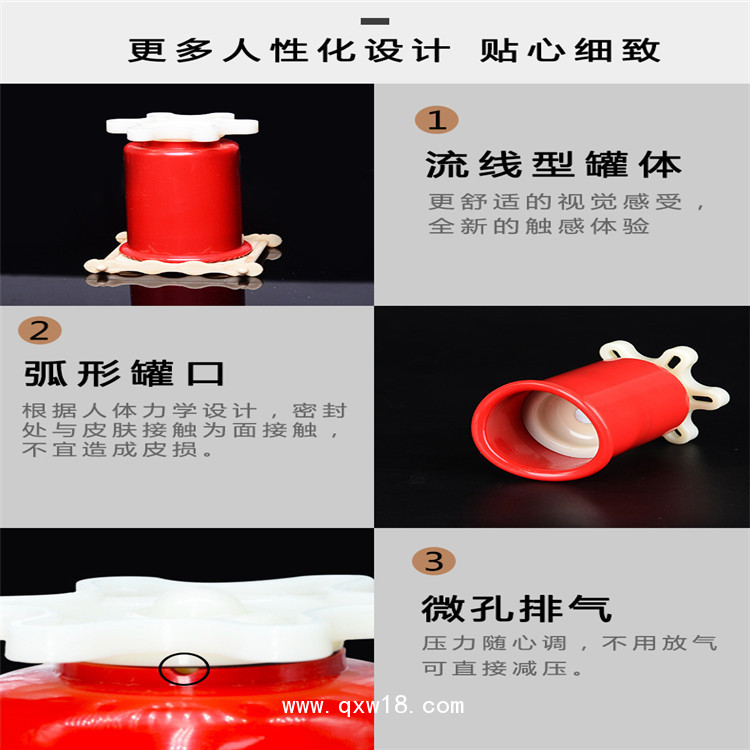 更多人性化设计 贴心细致

1
流线型罐体
更舒适的视觉感受，全新的触感体验

2
弧形罐口
根据人体力学设计，密封处与皮肤接触为面接触，不宜造成皮损。

3
微孔排气
压力随心调，不用放气可直接减压。

www.qxw18.com