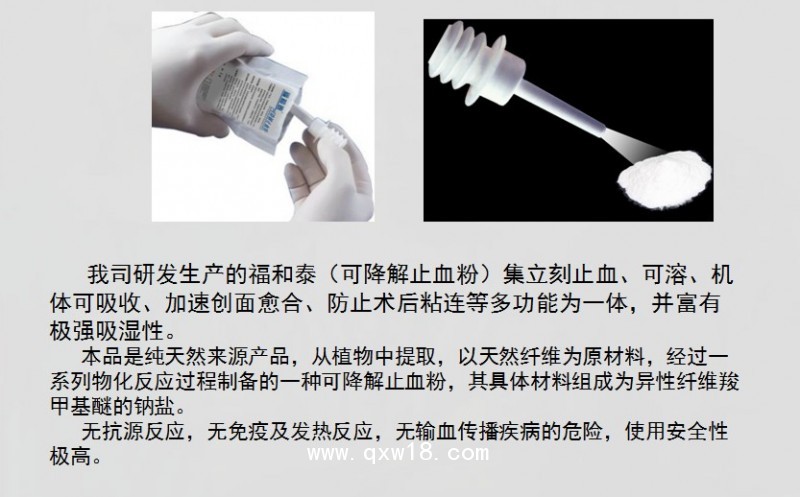 我司研发生产的福和泰（可降解止血粉）集立刻止血、可溶、机体可吸收、加速创面愈合、防止术后粘连等多功能为一体，并富有极强吸湿性。

本品是纯天然来源产品，从植物中提取，以天然纤维为原材料，经过一系列物化反应过程制备的一种可降解止血粉，其具体材料组成为异性纤维羧甲基醚的钠盐。

无抗源反应，无免疫及发热反应，无输血传播疾病的危险，使用安全性极高。

www.qxw18.com