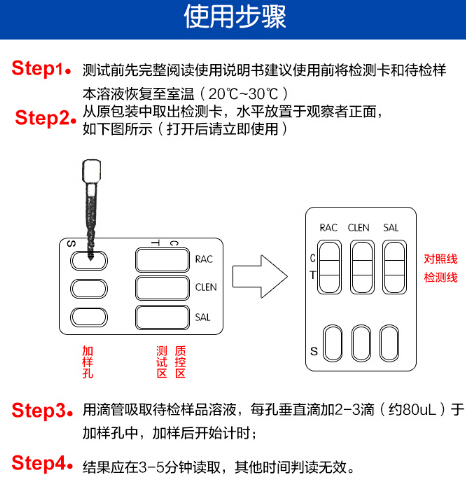 使用步骤

Step1. 测试前先完整阅读使用说明书建议使用前将检测卡和待检样本溶液恢复至室温（20℃~30℃）

Step2. 从原包装中取出检测卡，水平放置于观察者正面，如下图所示（打开后请立即使用）

S
T C
RAC
CLEN
SAL

加样孔
测试区
质控区

RAC CLEN SAL
C
T
对照线
检测线
S

Step3. 用滴管吸取待检样品溶液，每孔垂直滴加2-3滴（约80uL）于加样孔中，加样后开始计时；

Step4. 结果应在3-5分钟读取，其他时间判读无效。